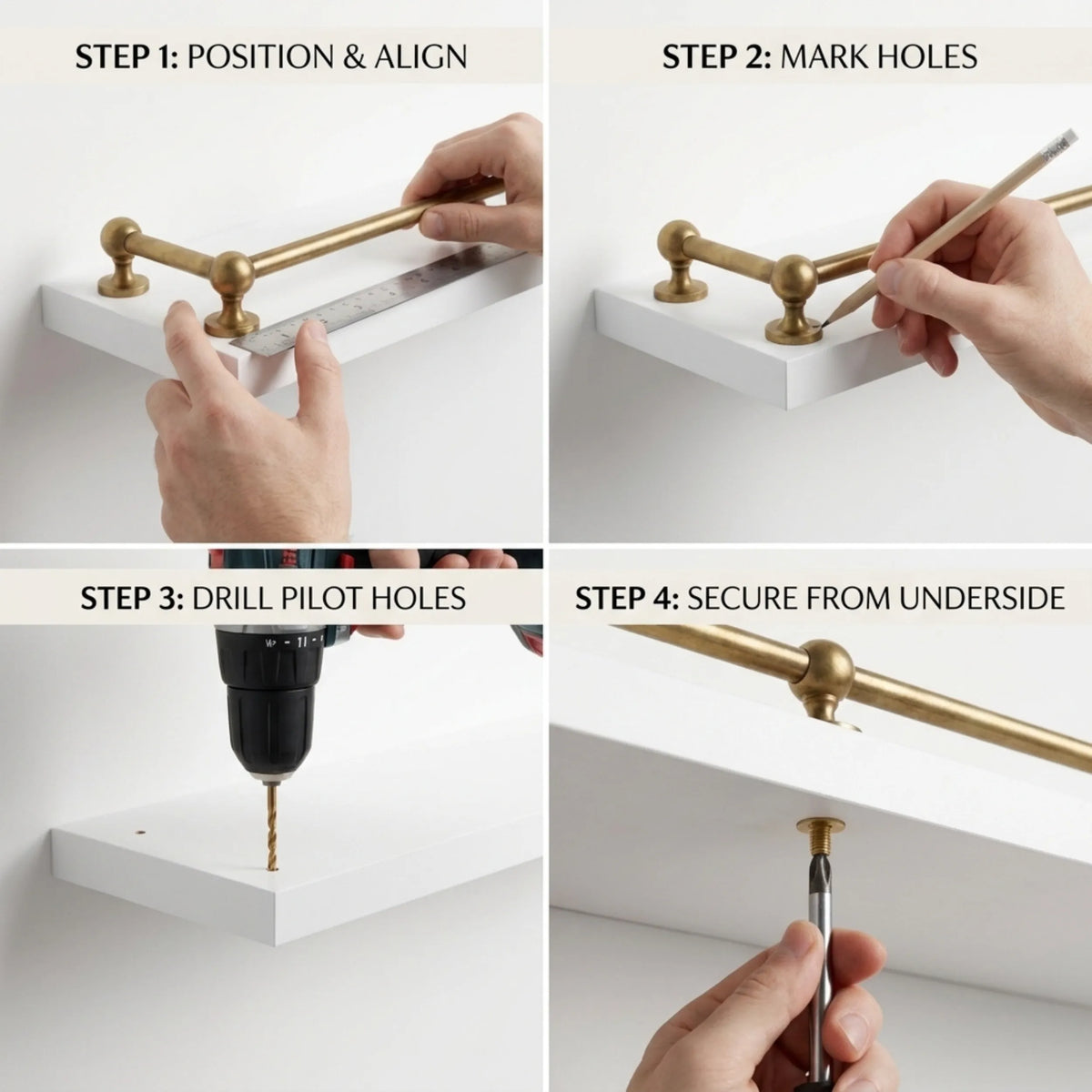 STEP 1: POSITION & ALIGN

STEP 2: MARK HOLES

STEP 3: DRILL PILOT HOLES

STEP 4: SECURE FROM UNDERSIDE